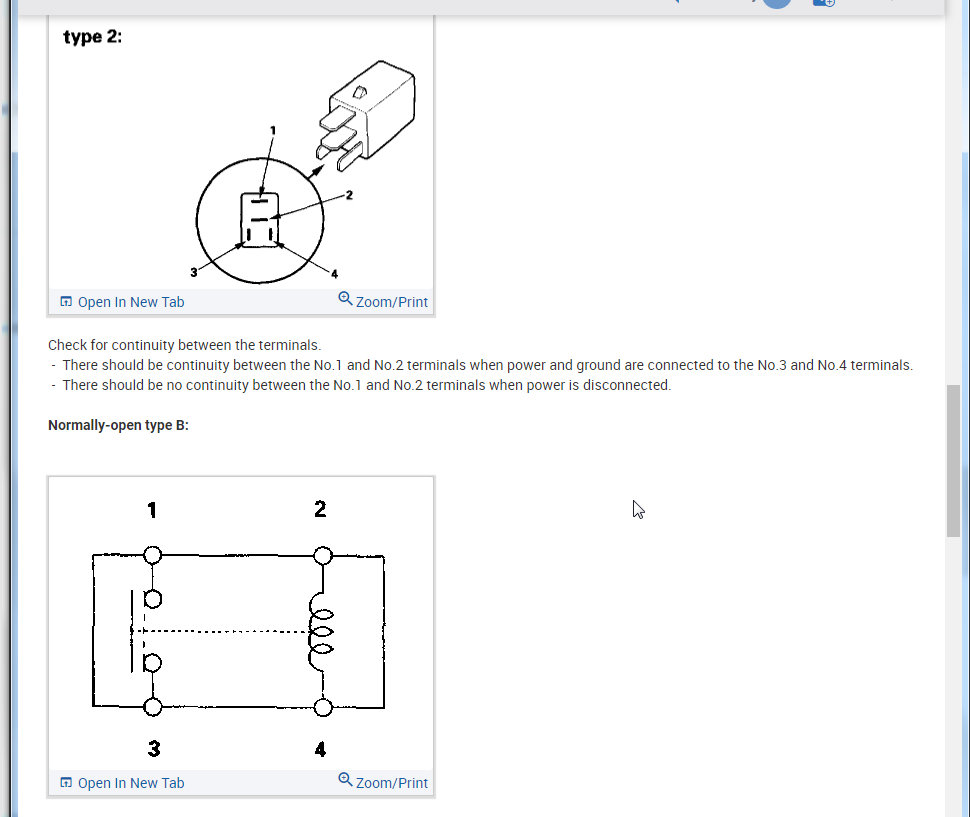 type 2:

1

2

3

4

Open In New Tab

Zoom/Print

Check for continuity between the terminals.
- There should be continuity between the No.1 and No.2 terminals when power and ground are connected to the No.3 and No.4 terminals.
- There should be no continuity between the No.1 and No.2 terminals when power is disconnected.

Normally-open type B:

1

2

3

4

Open In New Tab

Zoom/Print