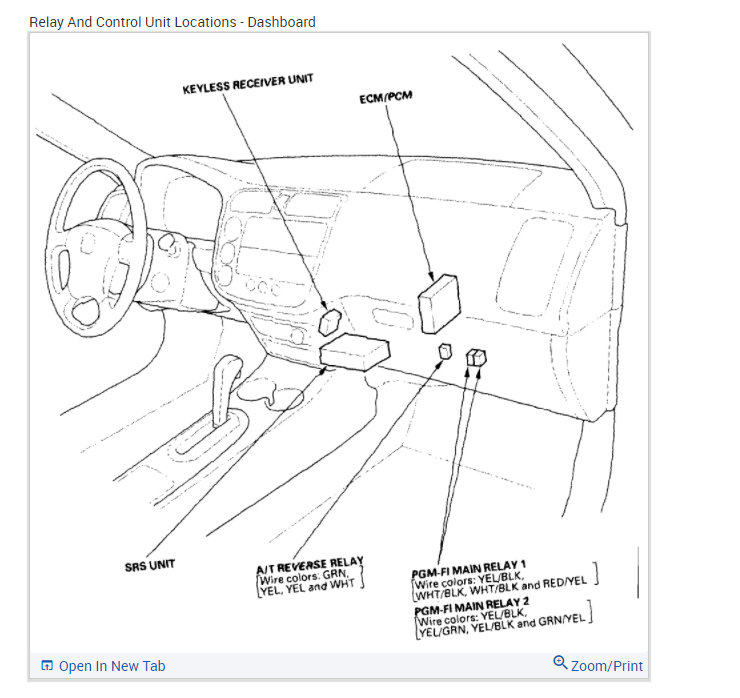 Relay And Control Unit Locations - Dashboard

KEYLESS RECEIVER UNIT

ECM/PCM

SRS UNIT

A/T REVERSE RELAY
[Wire colors: GRN, YEL, YEL and WHT]

PGM-FI MAIN RELAY 1
[Wire colors: YEL/BLK, WHT/BLK, WHT/BLK and RED/YEL]

PGM-FI MAIN RELAY 2
[Wire colors: YEL/BLK, YEL/GRN, YEL/BLK and GRN/YEL]

Open In New Tab

Zoom/Print