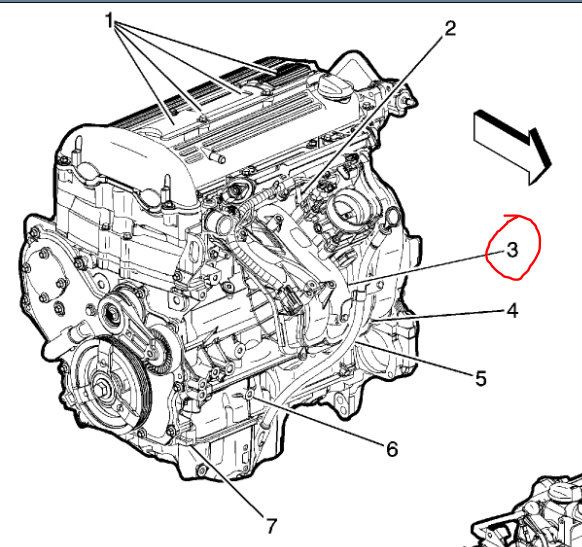 1
2
3
4
5
6
7