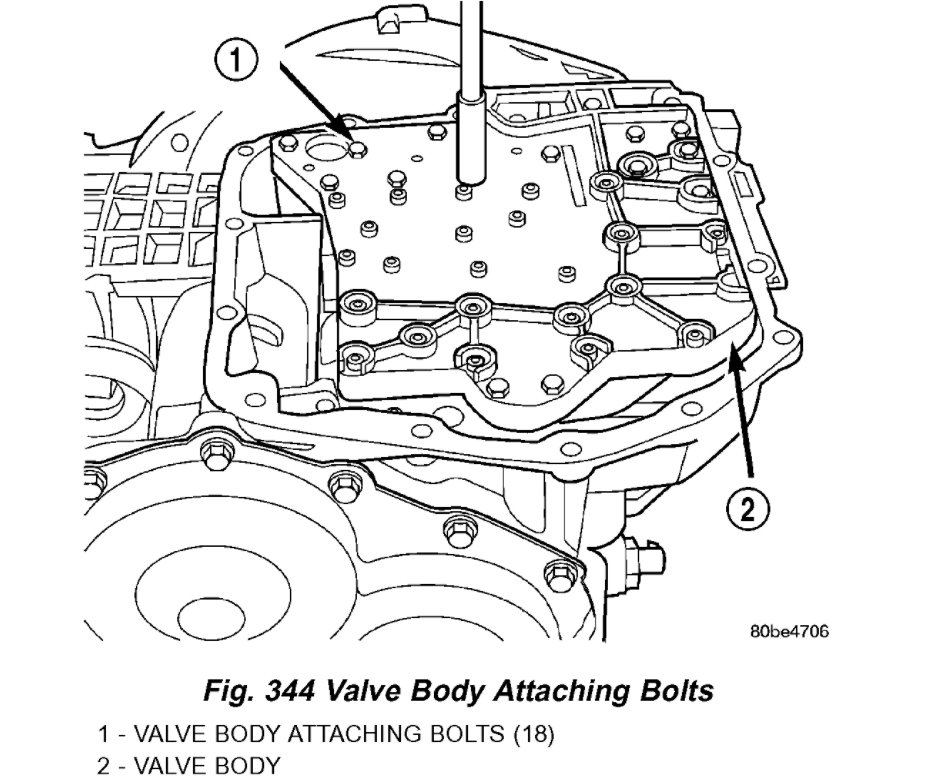 1

2

80be4706

Fig. 344 Valve Body Attaching Bolts

1 - VALVE BODY ATTACHING BOLTS (18)
2 - VALVE BODY