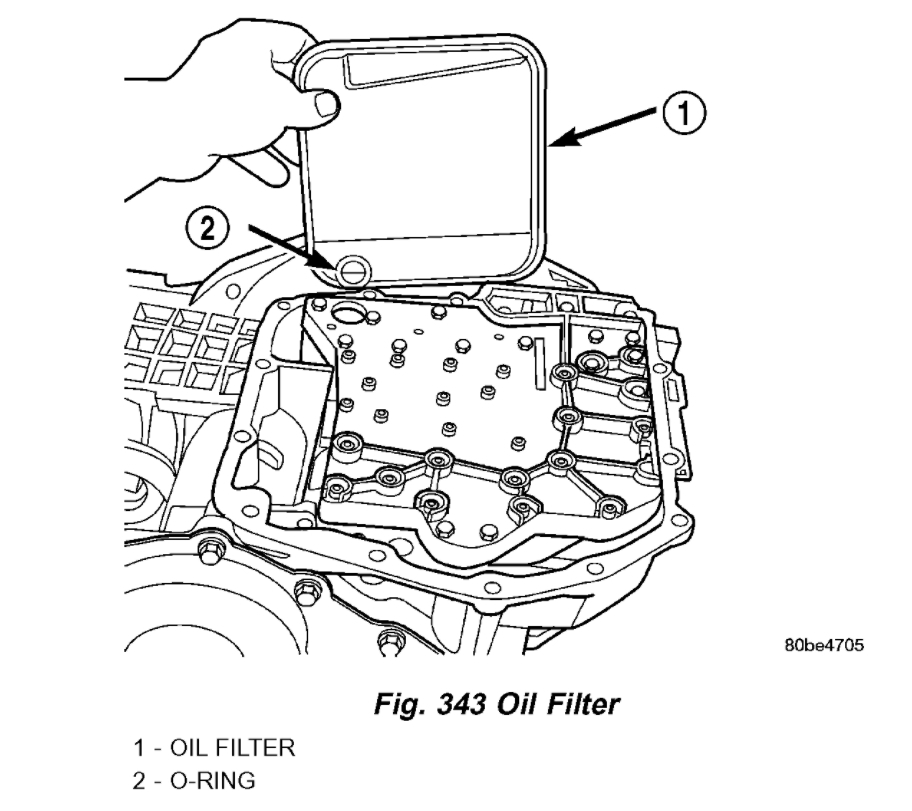 1

2

80be4705

Fig. 343 Oil Filter

1 - OIL FILTER
2 - O-RING