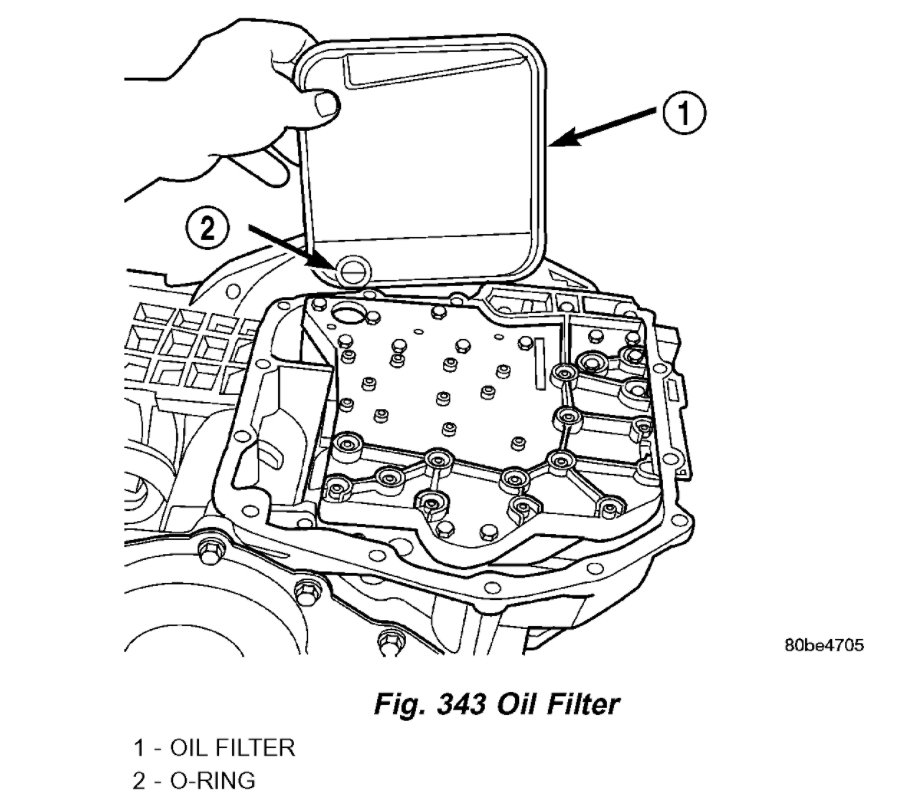 1

2

80be4705

Fig. 343 Oil Filter

1 - OIL FILTER
2 - O-RING