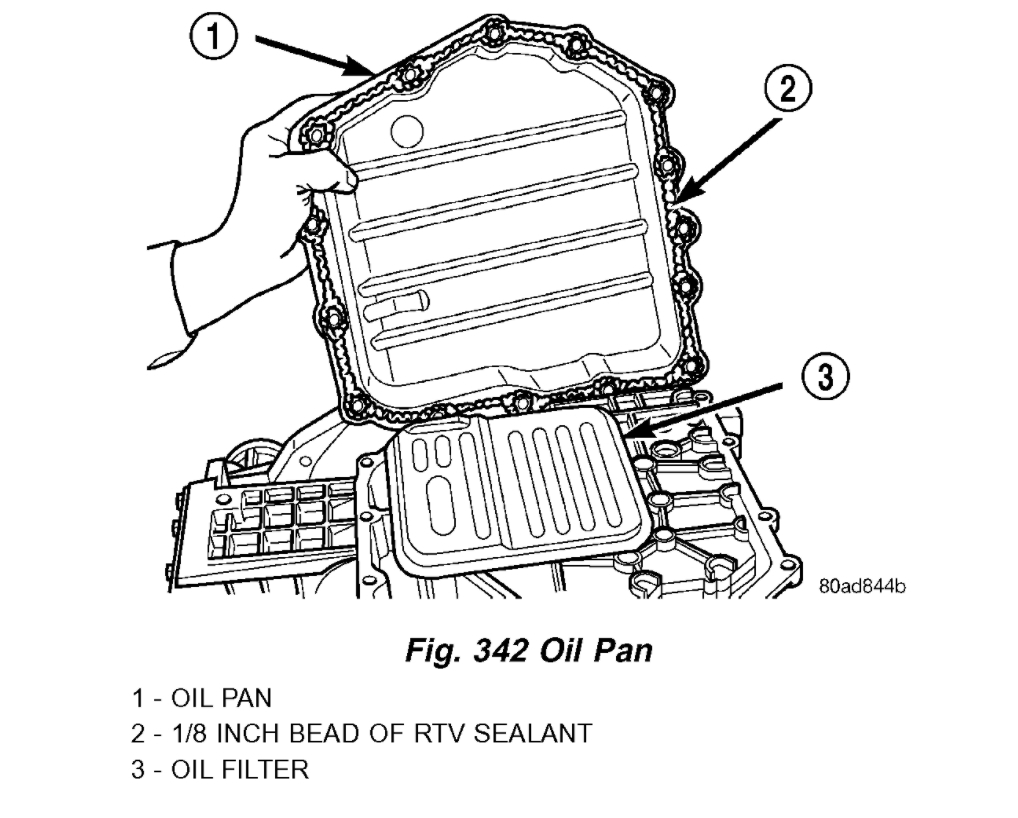 1

2

3

80ad844b

Fig. 342 Oil Pan

1 - OIL PAN
2 - 1/8 INCH BEAD OF RTV SEALANT
3 - OIL FILTER