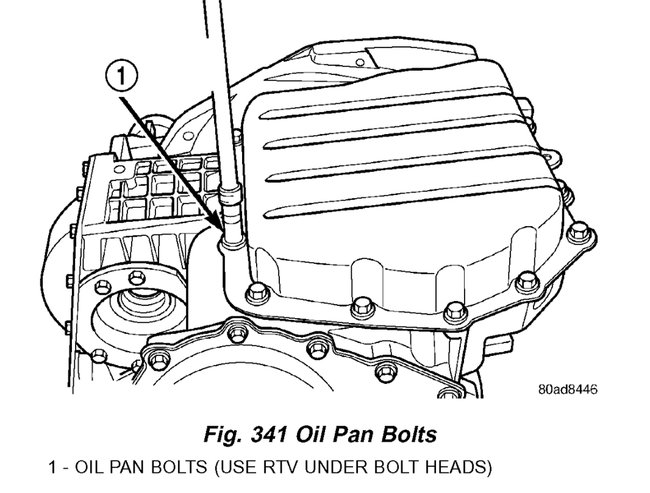 1

80ad8446

Fig. 341 Oil Pan Bolts

1 - OIL PAN BOLTS (USE RTV UNDER BOLT HEADS)