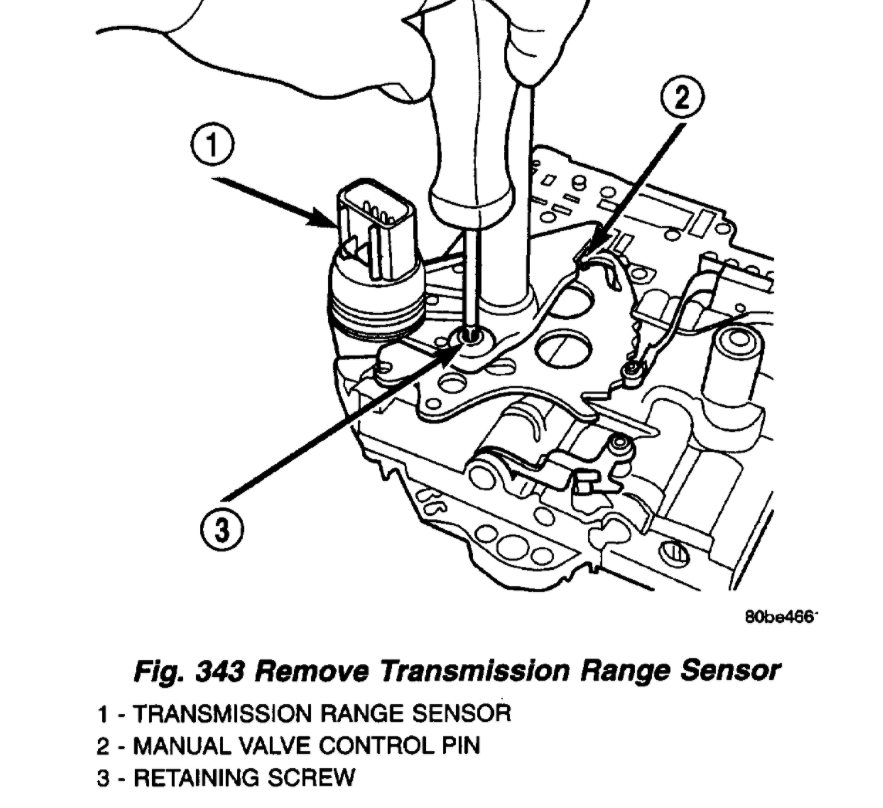 1

2

3

80be466

Fig. 343 Remove Transmission Range Sensor

1 - TRANSMISSION RANGE SENSOR
2 - MANUAL VALVE CONTROL PIN
3 - RETAINING SCREW