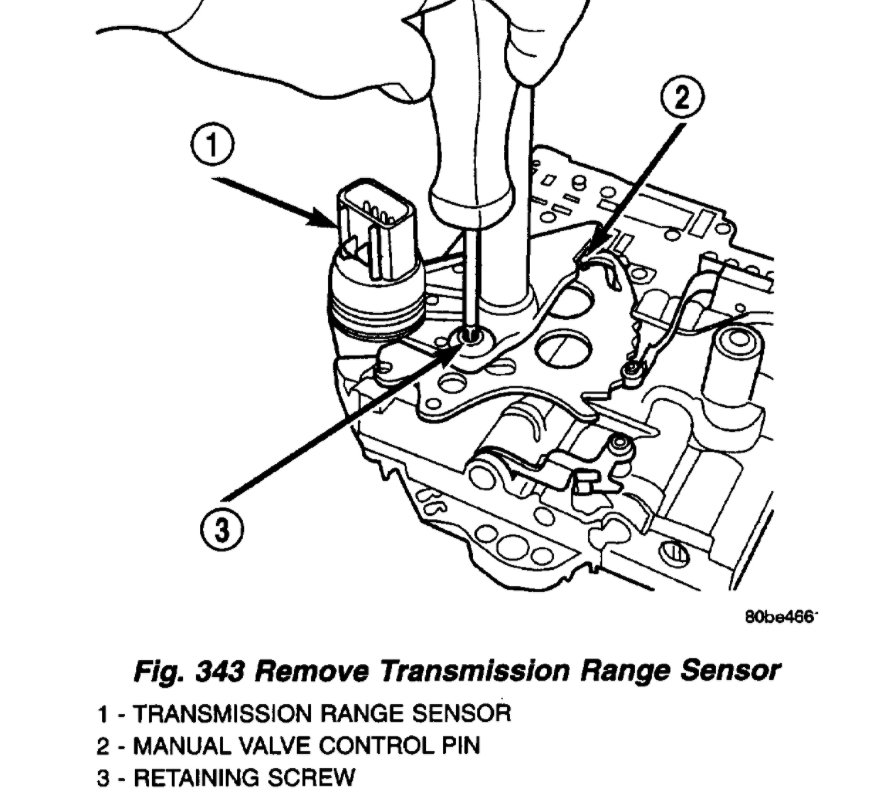 1

2

3

80be466

Fig. 343 Remove Transmission Range Sensor

1 - TRANSMISSION RANGE SENSOR
2 - MANUAL VALVE CONTROL PIN
3 - RETAINING SCREW