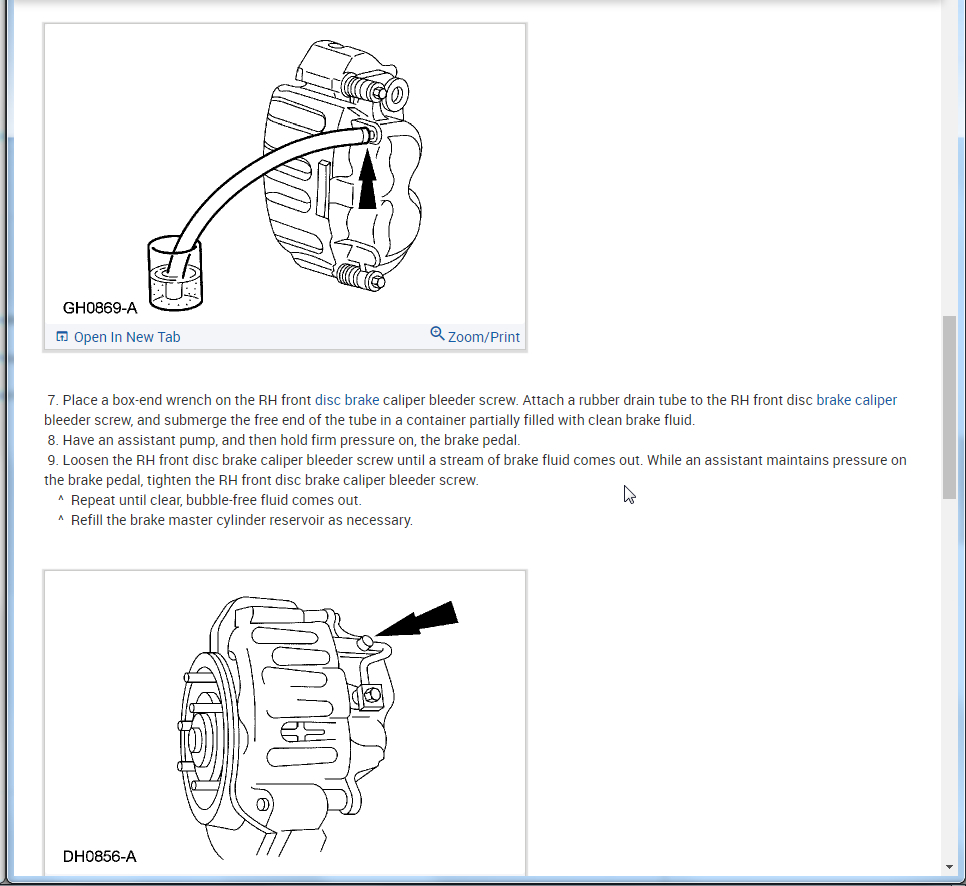 GH0869-A

Open In New Tab Zoom/Print

7. Place a box-end wrench on the RH front disc brake caliper bleeder screw. Attach a rubber drain tube to the RH front disc brake caliper bleeder screw, and submerge the free end of the tube in a container partially filled with clean brake fluid.
8. Have an assistant pump, and then hold firm pressure on, the brake pedal.
9. Loosen the RH front disc brake caliper bleeder screw until a stream of brake fluid comes out. While an assistant maintains pressure on the brake pedal, tighten the RH front disc brake caliper bleeder screw.
^ Repeat until clear, bubble-free fluid comes out.
^ Refill the brake master cylinder reservoir as necessary.

DH0856-A