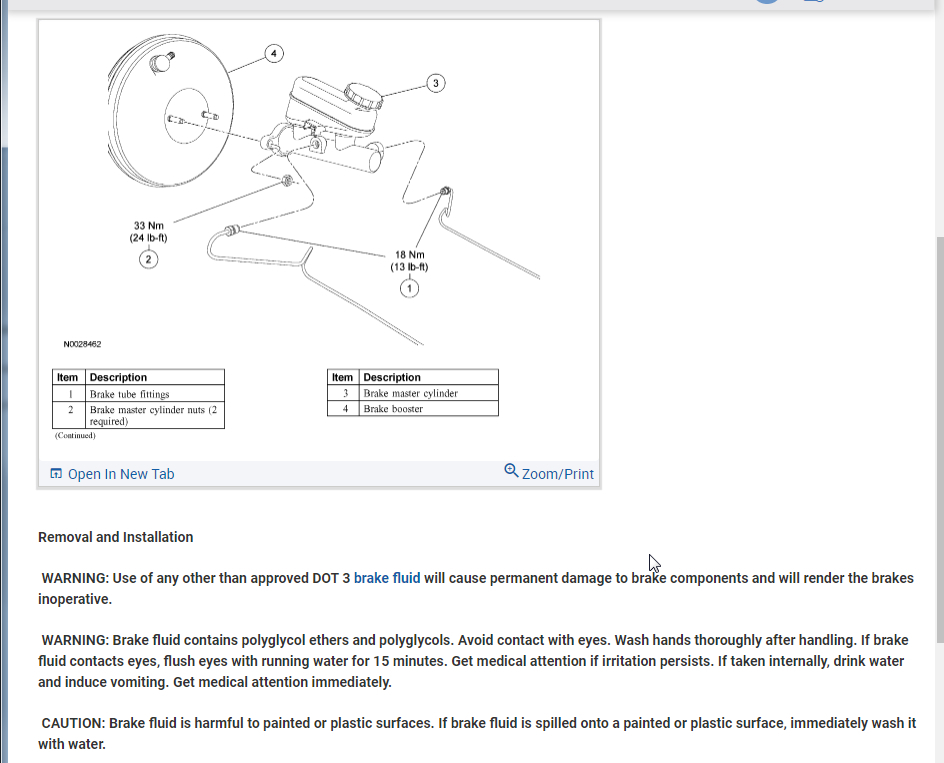 4

3

33 Nm
(24 lb-ft)

2

18 Nm
(13 lb-ft)

1

N0028462

| Item | Description |
|---|---|
| 1 | Brake tube fittings |
| 2 | Brake master cylinder nuts (2 required) |

(Continued)

| Item | Description |
|---|---|
| 3 | Brake master cylinder |
| 4 | Brake booster |

Open In New Tab

Zoom/Print

Removal and Installation

WARNING: Use of any other than approved DOT 3 brake fluid will cause permanent damage to brake components and will render the brakes inoperative.

WARNING: Brake fluid contains polyglycol ethers and polyglycols. Avoid contact with eyes. Wash hands thoroughly after handling. If brake fluid contacts eyes, flush eyes with running water for 15 minutes. Get medical attention if irritation persists. If taken internally, drink water and induce vomiting. Get medical attention immediately.

CAUTION: Brake fluid is harmful to painted or plastic surfaces. If brake fluid is spilled onto a painted or plastic surface, immediately wash it with water.