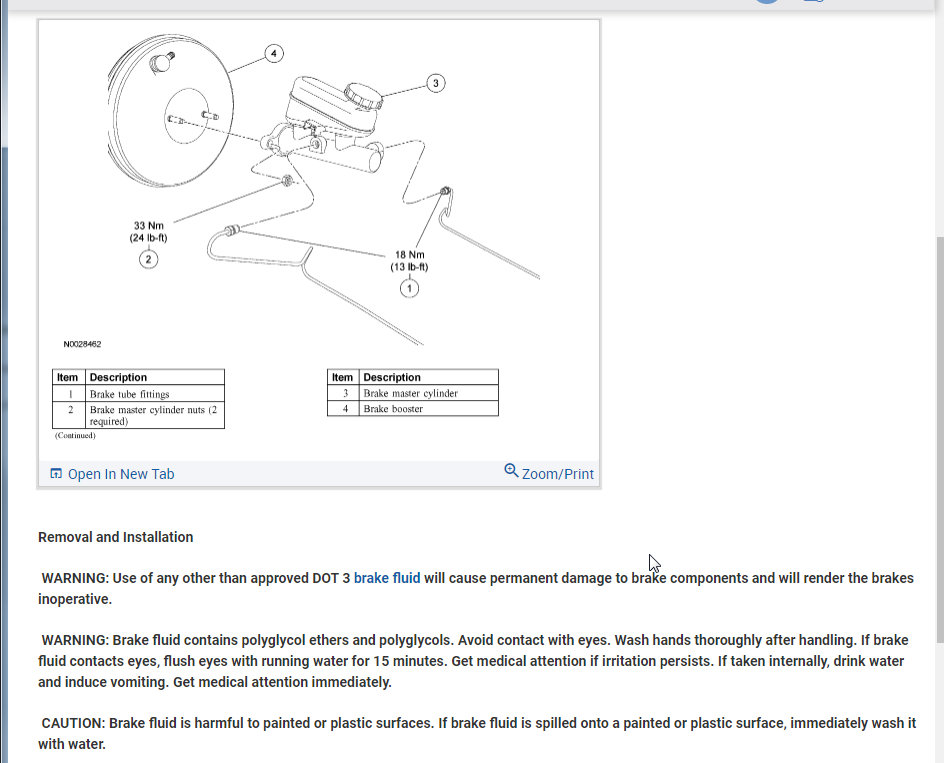 4

3

33 Nm
(24 lb-ft)

2

18 Nm
(13 lb-ft)

1

N0028462

| Item | Description |
|---|---|
| 1 | Brake tube fittings |
| 2 | Brake master cylinder nuts (2 required) |

(Continued)

| Item | Description |
|---|---|
| 3 | Brake master cylinder |
| 4 | Brake booster |

Open In New Tab

Zoom/Print

Removal and Installation

WARNING: Use of any other than approved DOT 3 brake fluid will cause permanent damage to brake components and will render the brakes inoperative.

WARNING: Brake fluid contains polyglycol ethers and polyglycols. Avoid contact with eyes. Wash hands thoroughly after handling. If brake fluid contacts eyes, flush eyes with running water for 15 minutes. Get medical attention if irritation persists. If taken internally, drink water and induce vomiting. Get medical attention immediately.

CAUTION: Brake fluid is harmful to painted or plastic surfaces. If brake fluid is spilled onto a painted or plastic surface, immediately wash it with water.