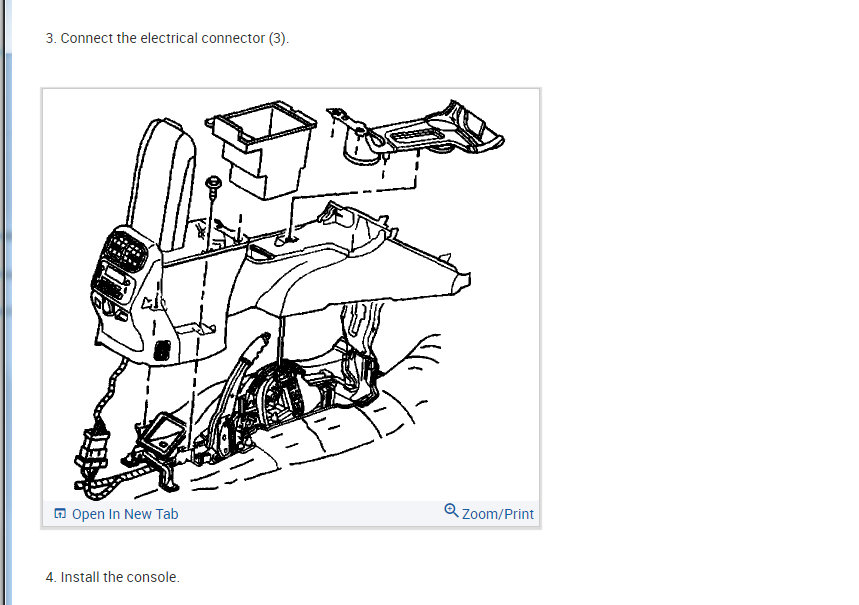 3. Connect the electrical connector (3).

Open In New Tab

Zoom/Print

4. Install the console.