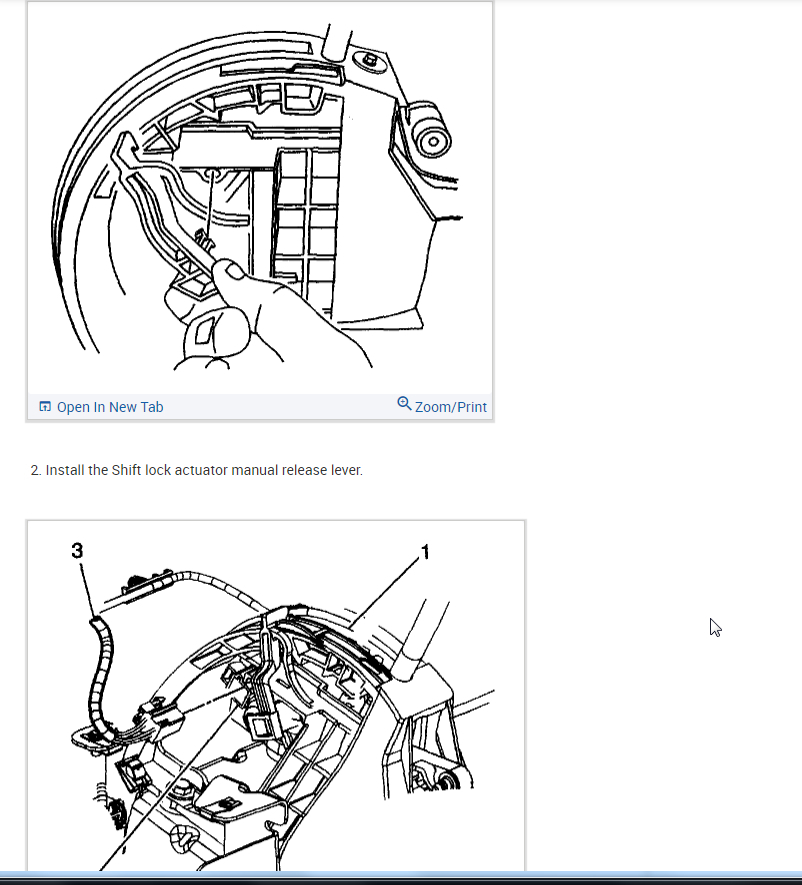 Open In New Tab

Zoom/Print

2. Install the Shift lock actuator manual release lever.

3

1