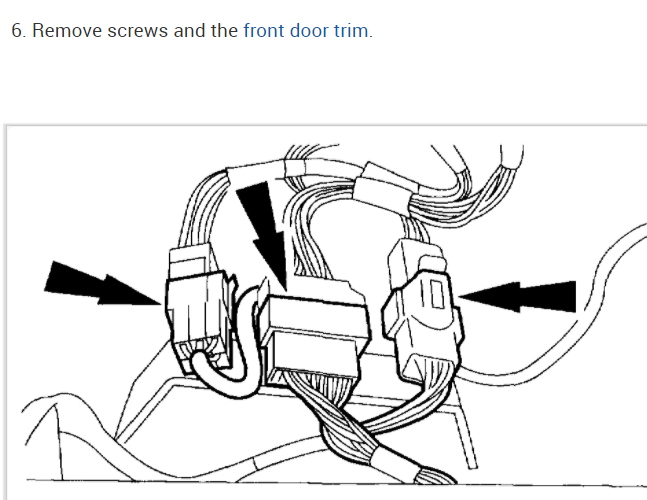 6. Remove screws and the front door trim.