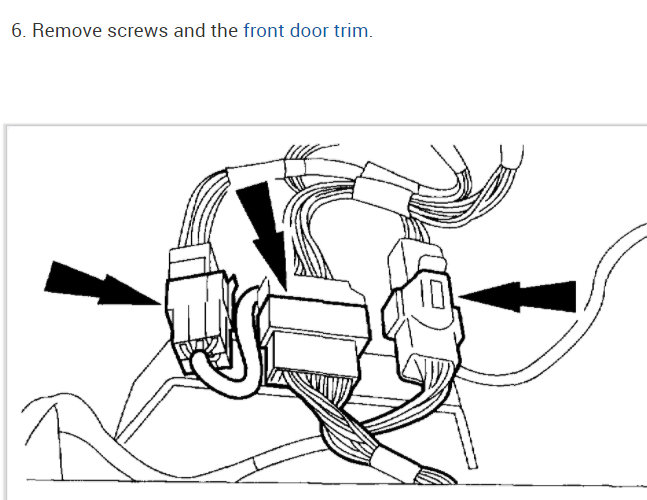 6. Remove screws and the front door trim.