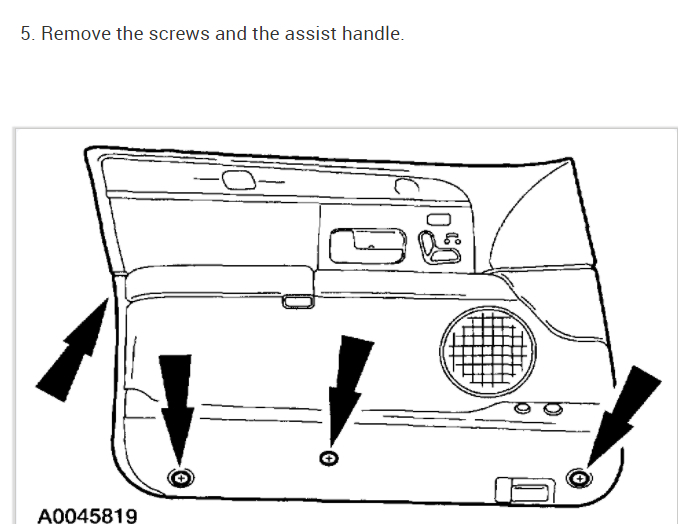 5. Remove the screws and the assist handle.

A0045819