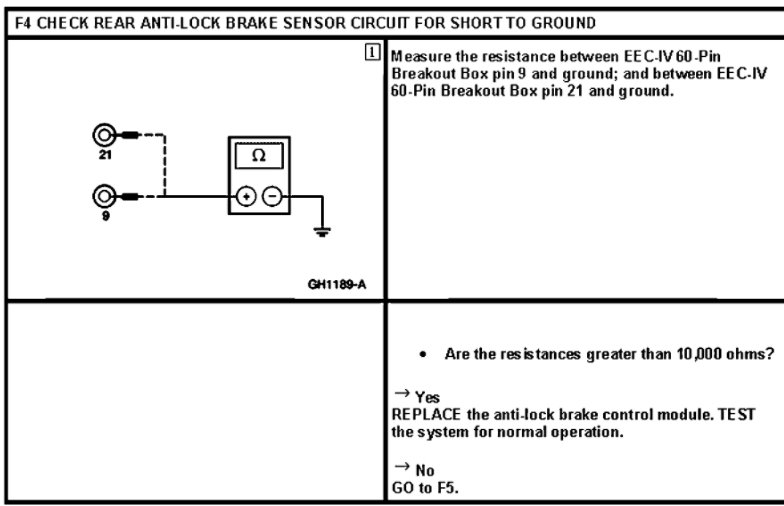 F4 CHECK REAR ANTI-LOCK BRAKE SENSOR CIRCUIT FOR SHORT TO GROUND

21

9

Ω

+ −

GH1189-A

1 Measure the resistance between EEC-IV 60-Pin Breakout Box pin 9 and ground; and between EEC-IV 60-Pin Breakout Box pin 21 and ground.

• Are the resistances greater than 10,000 ohms?

→ Yes
REPLACE the anti-lock brake control module. TEST the system for normal operation.

→ No
GO to F5.