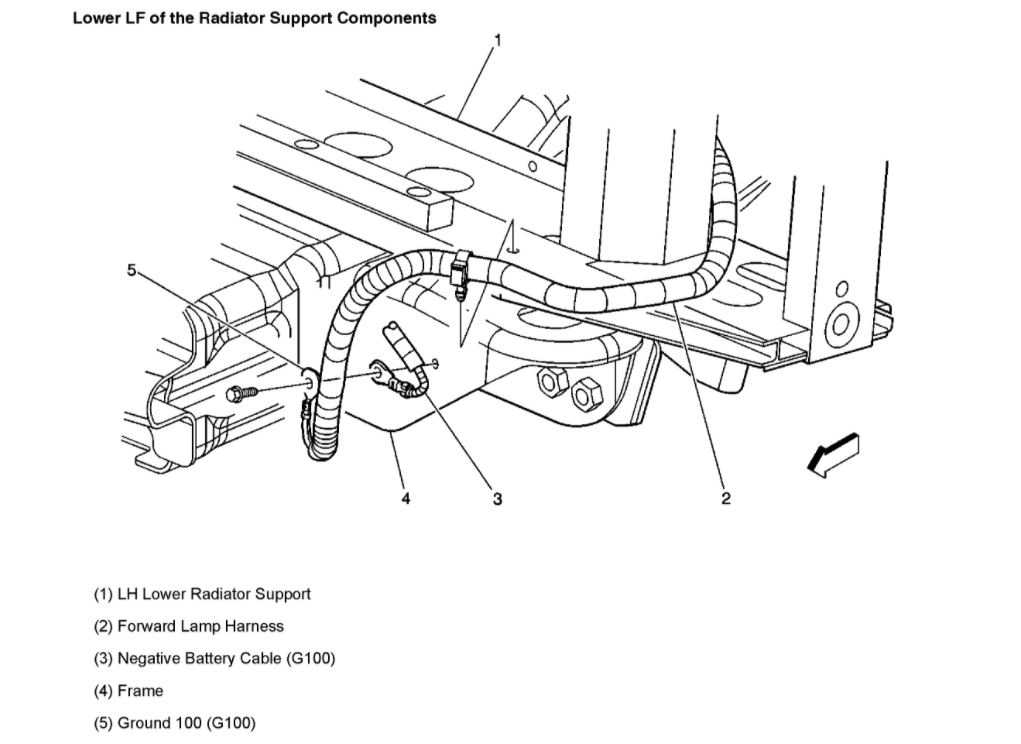 Lower LF of the Radiator Support Components

1

5

4

3

2

(1) LH Lower Radiator Support

(2) Forward Lamp Harness

(3) Negative Battery Cable (G100)

(4) Frame

(5) Ground 100 (G100)