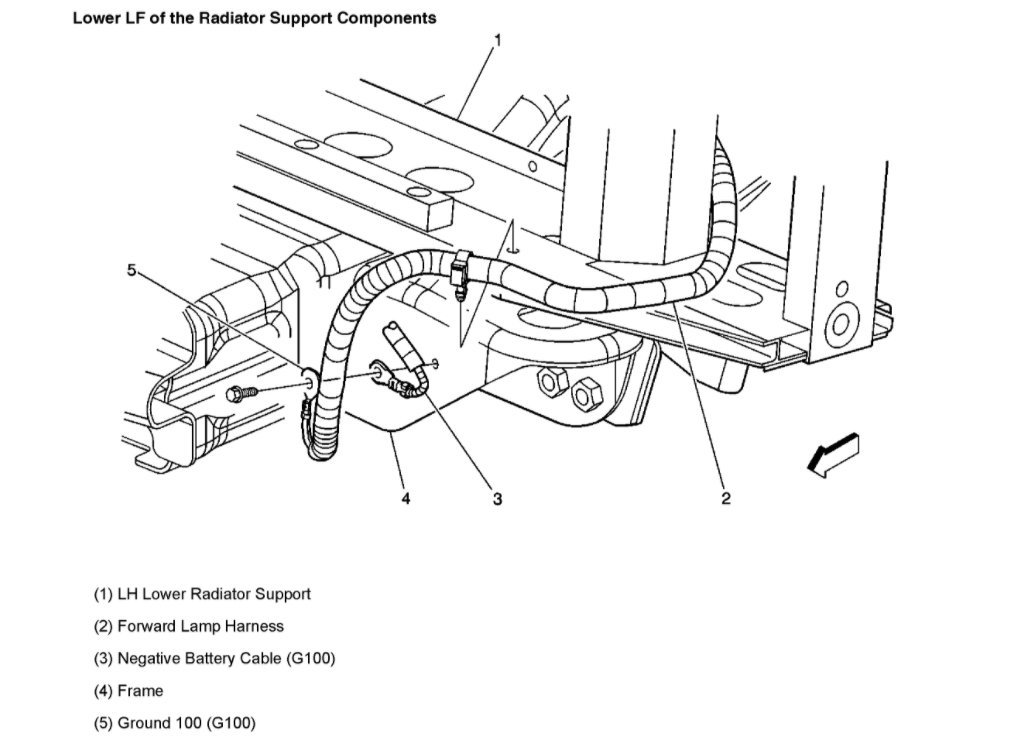 Lower LF of the Radiator Support Components

1

5

4

3

2

(1) LH Lower Radiator Support

(2) Forward Lamp Harness

(3) Negative Battery Cable (G100)

(4) Frame

(5) Ground 100 (G100)