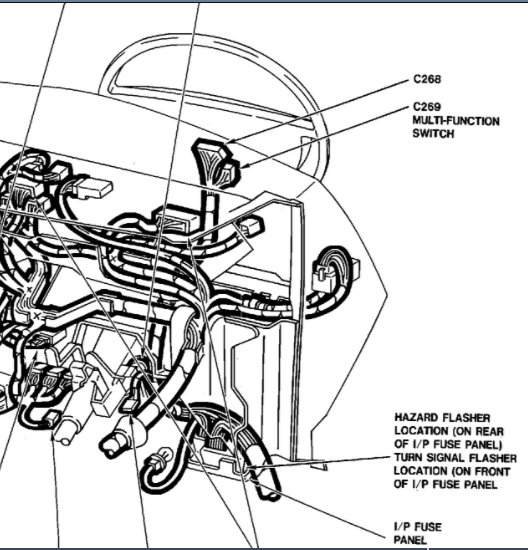 C268

C269
MULTI-FUNCTION
SWITCH

HAZARD FLASHER
LOCATION (ON REAR
OF I/P FUSE PANEL)
TURN SIGNAL FLASHER
LOCATION (ON FRONT
OF I/P FUSE PANEL

I/P FUSE
PANEL