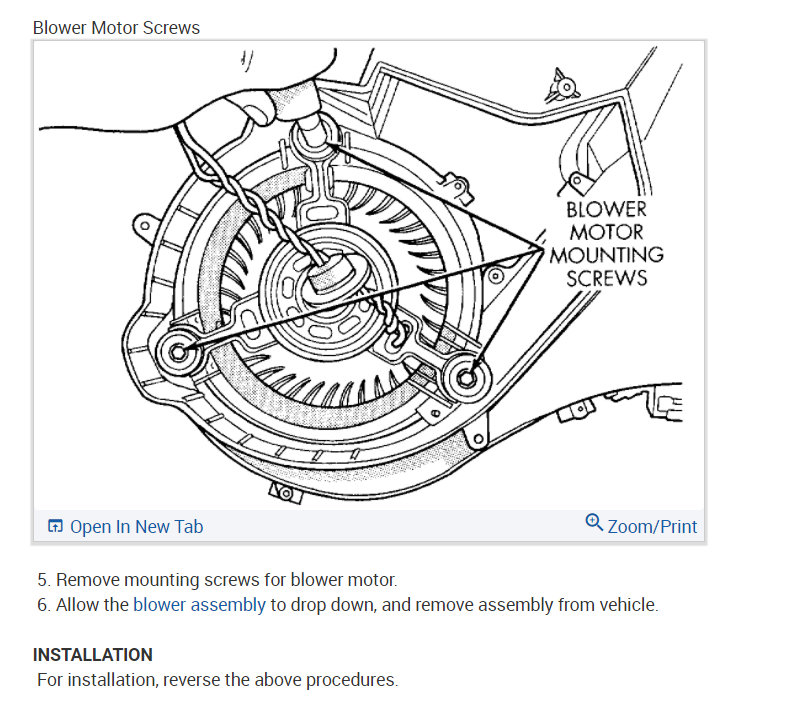 Blower Motor Screws

BLOWER MOTOR MOUNTING SCREWS

Open In New Tab

Zoom/Print

5. Remove mounting screws for blower motor.
6. Allow the blower assembly to drop down, and remove assembly from vehicle.

INSTALLATION
For installation, reverse the above procedures.