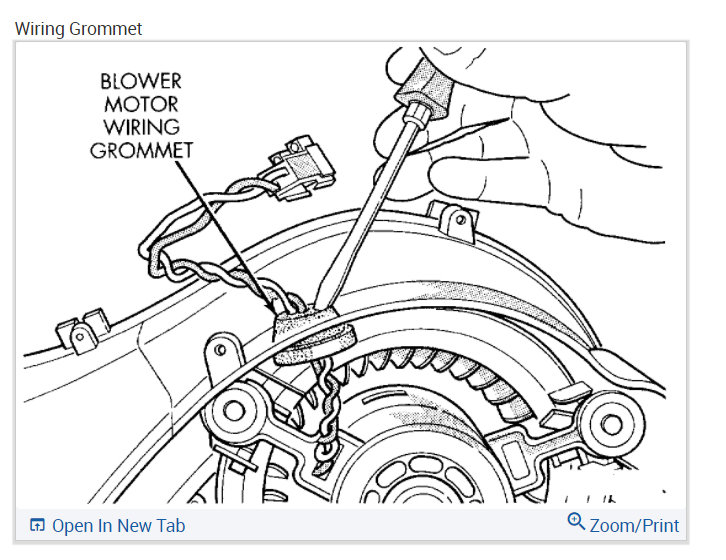 Wiring Grommet

BLOWER MOTOR WIRING GROMMET

Open In New Tab

Zoom/Print