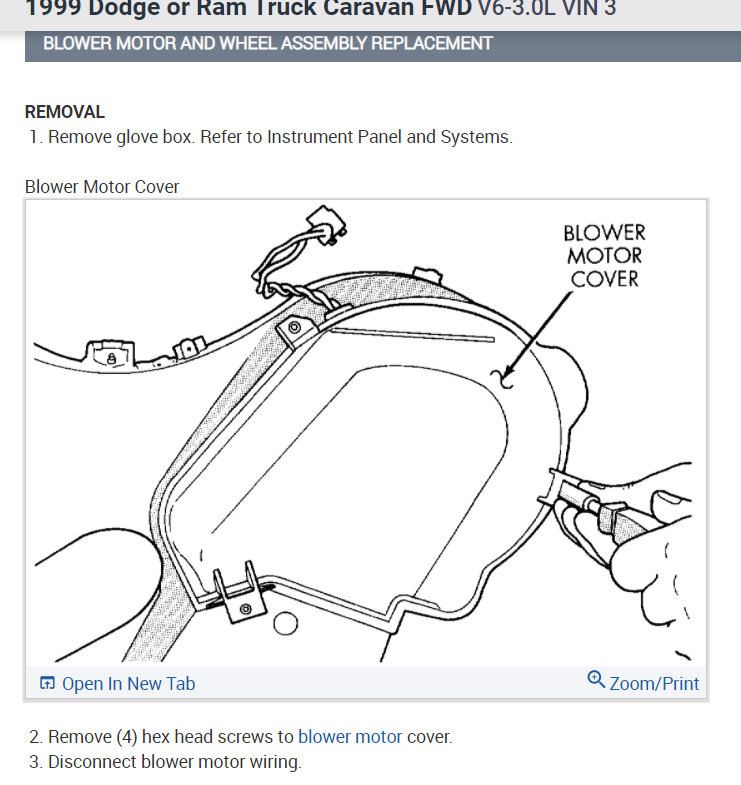 1999 Dodge or Ram Truck Caravan FWD V6-3.0L VIN 3

BLOWER MOTOR AND WHEEL ASSEMBLY REPLACEMENT

REMOVAL

1. Remove glove box. Refer to Instrument Panel and Systems.

Blower Motor Cover

BLOWER MOTOR COVER

Open In New Tab

Zoom/Print

2. Remove (4) hex head screws to blower motor cover.

3. Disconnect blower motor wiring.