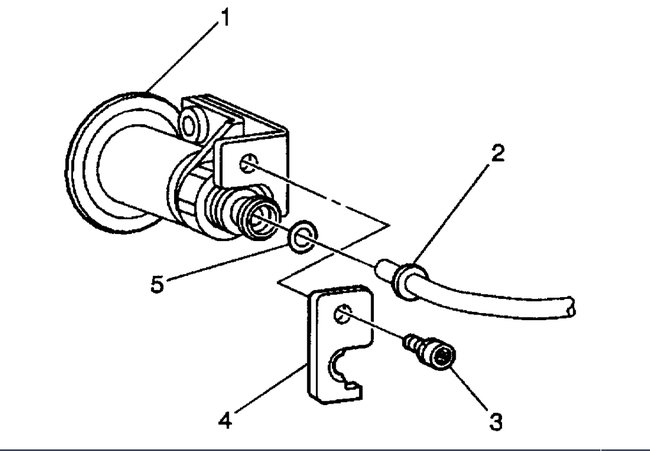 1
2
5
4
3