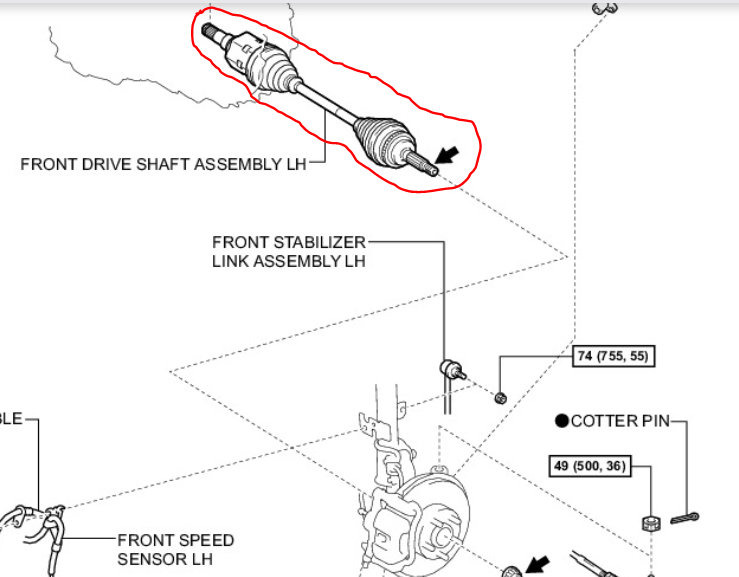 FRONT DRIVE SHAFT ASSEMBLY LH

FRONT STABILIZER LINK ASSEMBLY LH

74 (755, 55)

BLE

●COTTER PIN

49 (500, 36)

FRONT SPEED SENSOR LH