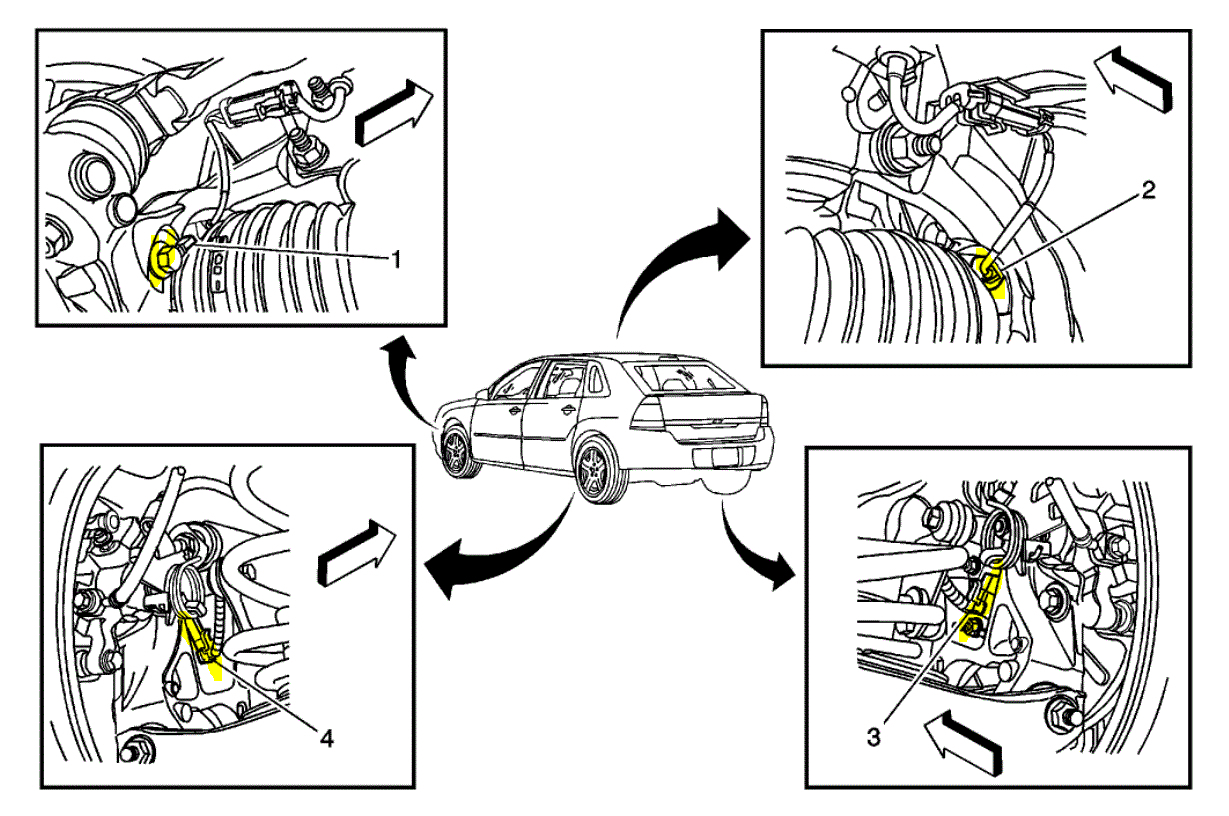 1
2
4
3