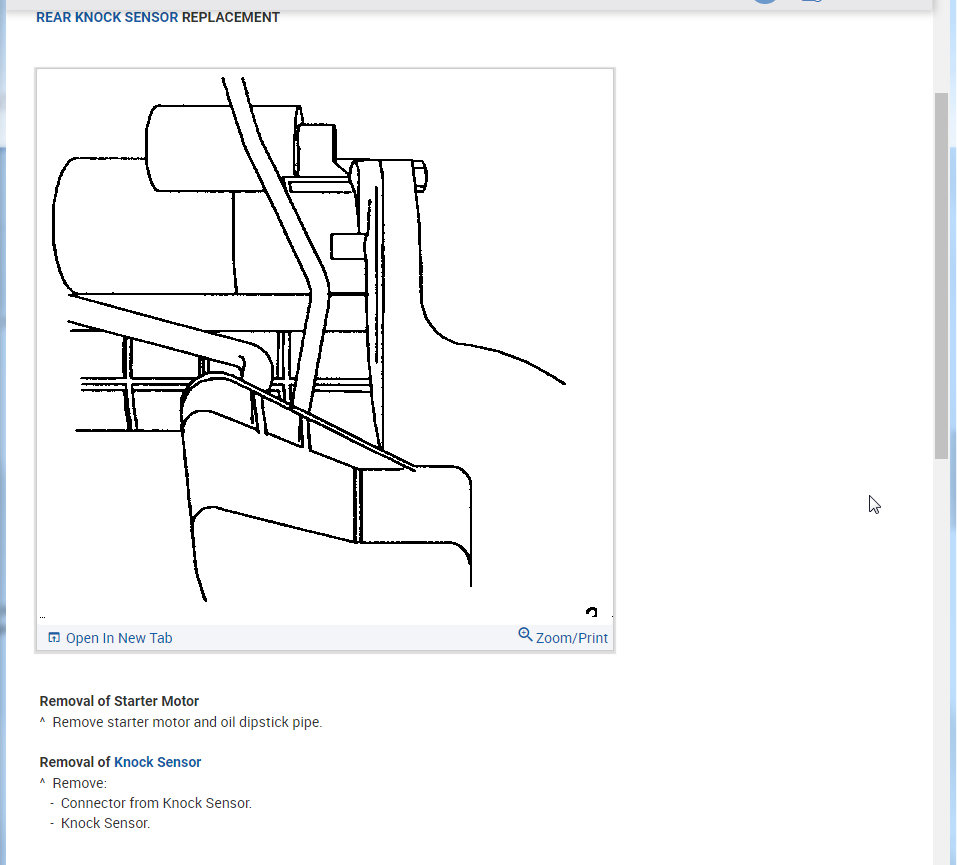 REAR KNOCK SENSOR REPLACEMENT

Open In New Tab

Zoom/Print

Removal of Starter Motor
^ Remove starter motor and oil dipstick pipe.

Removal of Knock Sensor
^ Remove:
- Connector from Knock Sensor.
- Knock Sensor.