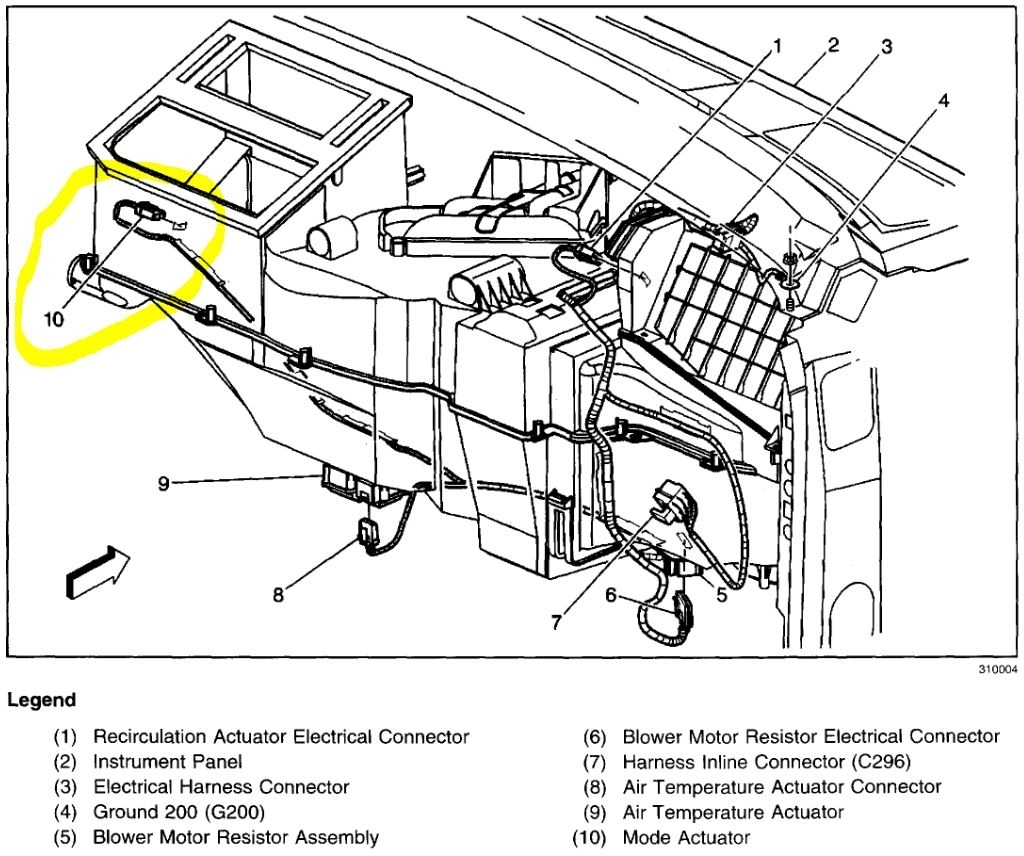 1
2
3
4
10
9
8
7
6
5
310004

Legend

(1) Recirculation Actuator Electrical Connector
(2) Instrument Panel
(3) Electrical Harness Connector
(4) Ground 200 (G200)
(5) Blower Motor Resistor Assembly

(6) Blower Motor Resistor Electrical Connector
(7) Harness Inline Connector (C296)
(8) Air Temperature Actuator Connector
(9) Air Temperature Actuator
(10) Mode Actuator