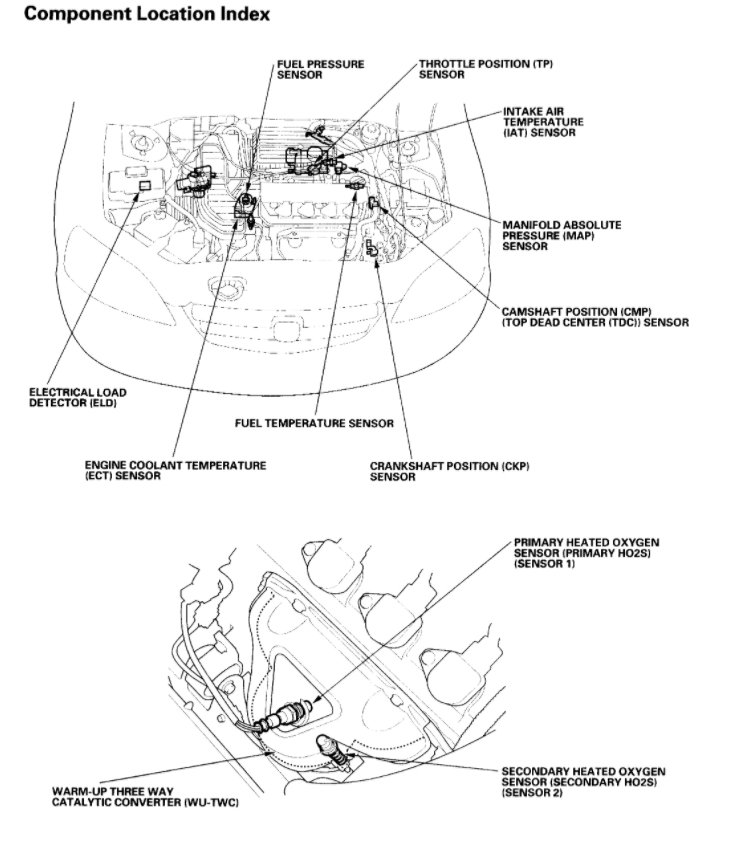 Component Location Index

FUEL PRESSURE SENSOR

THROTTLE POSITION (TP) SENSOR

INTAKE AIR TEMPERATURE (IAT) SENSOR

MANIFOLD ABSOLUTE PRESSURE (MAP) SENSOR

CAMSHAFT POSITION (CMP) (TOP DEAD CENTER (TDC)) SENSOR

ELECTRICAL LOAD DETECTOR (ELD)

FUEL TEMPERATURE SENSOR

ENGINE COOLANT TEMPERATURE (ECT) SENSOR

CRANKSHAFT POSITION (CKP) SENSOR

PRIMARY HEATED OXYGEN SENSOR (PRIMARY HO2S) (SENSOR 1)

WARM-UP THREE WAY CATALYTIC CONVERTER (WU-TWC)

SECONDARY HEATED OXYGEN SENSOR (SECONDARY HO2S) (SENSOR 2)