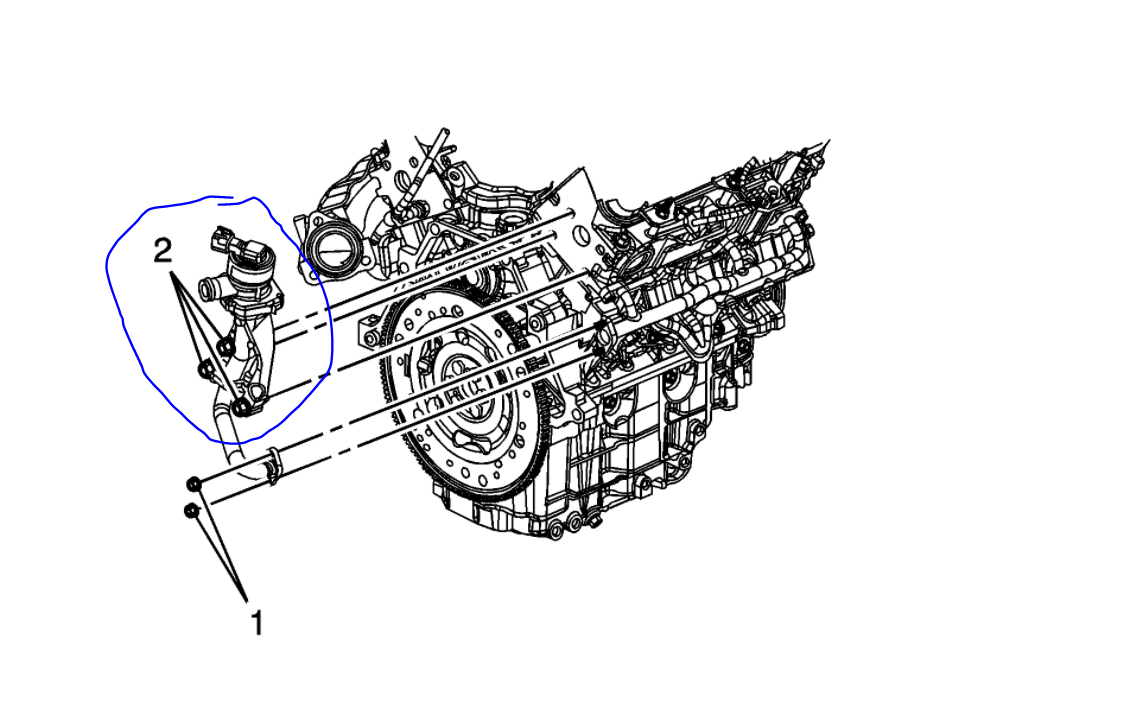 2

1