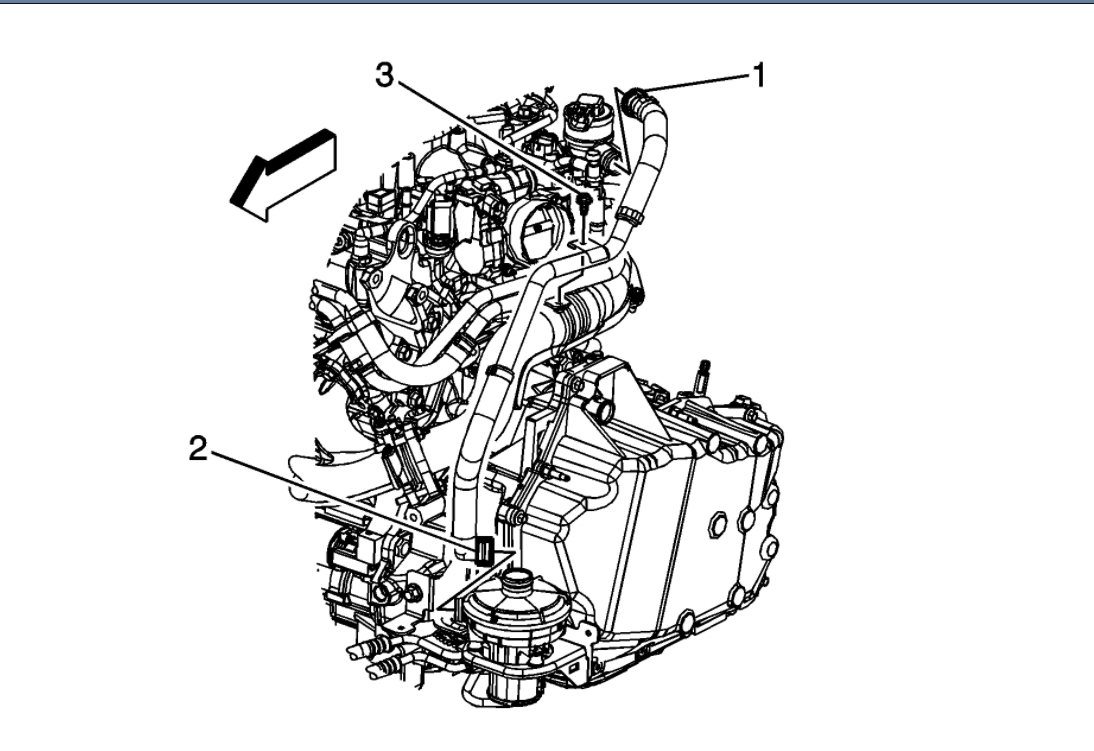 3
1
2