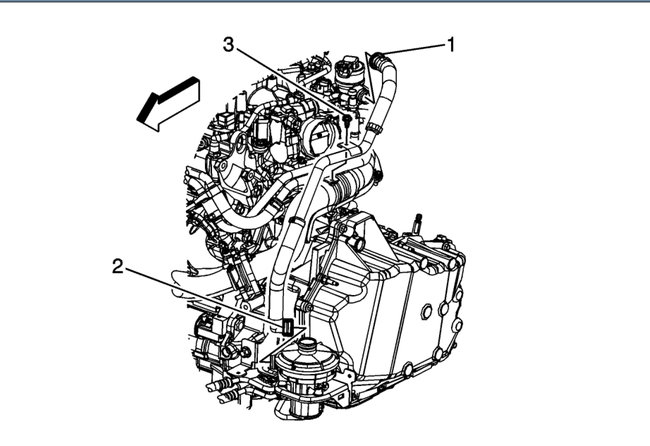 3
1
2