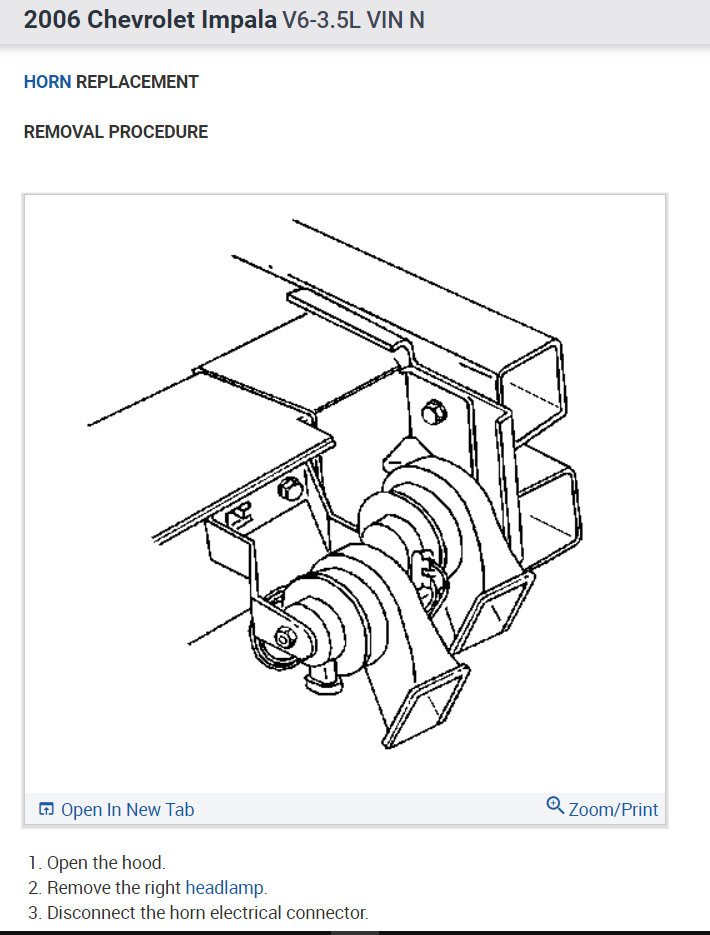 2006 Chevrolet Impala V6-3.5L VIN N

HORN REPLACEMENT

REMOVAL PROCEDURE

Open In New Tab

Zoom/Print

1. Open the hood.
2. Remove the right headlamp.
3. Disconnect the horn electrical connector.