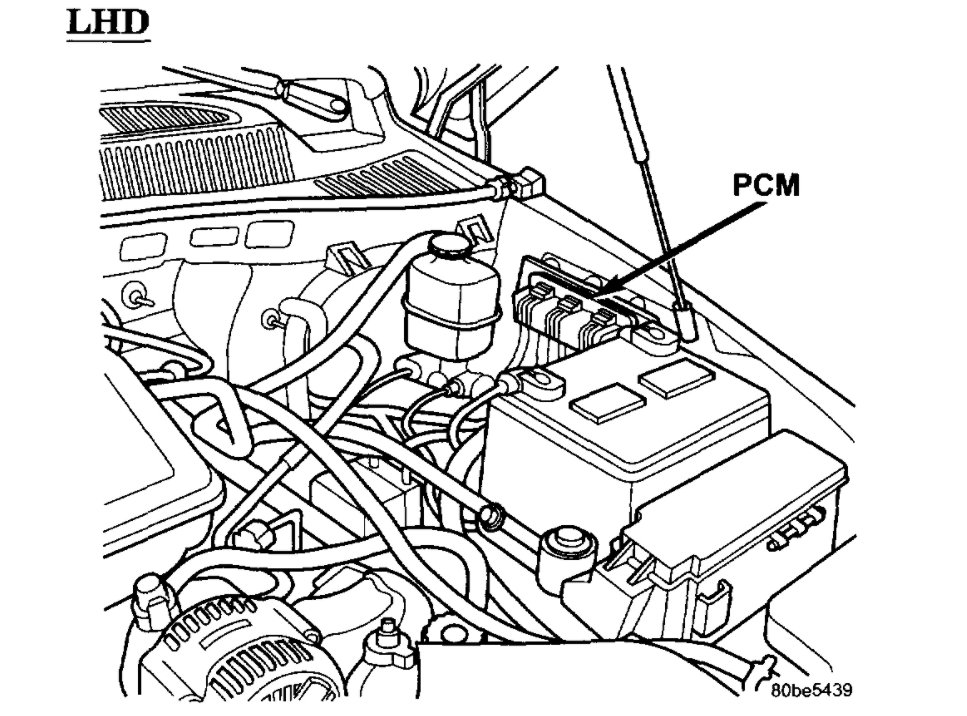 LHD

PCM

80be5439