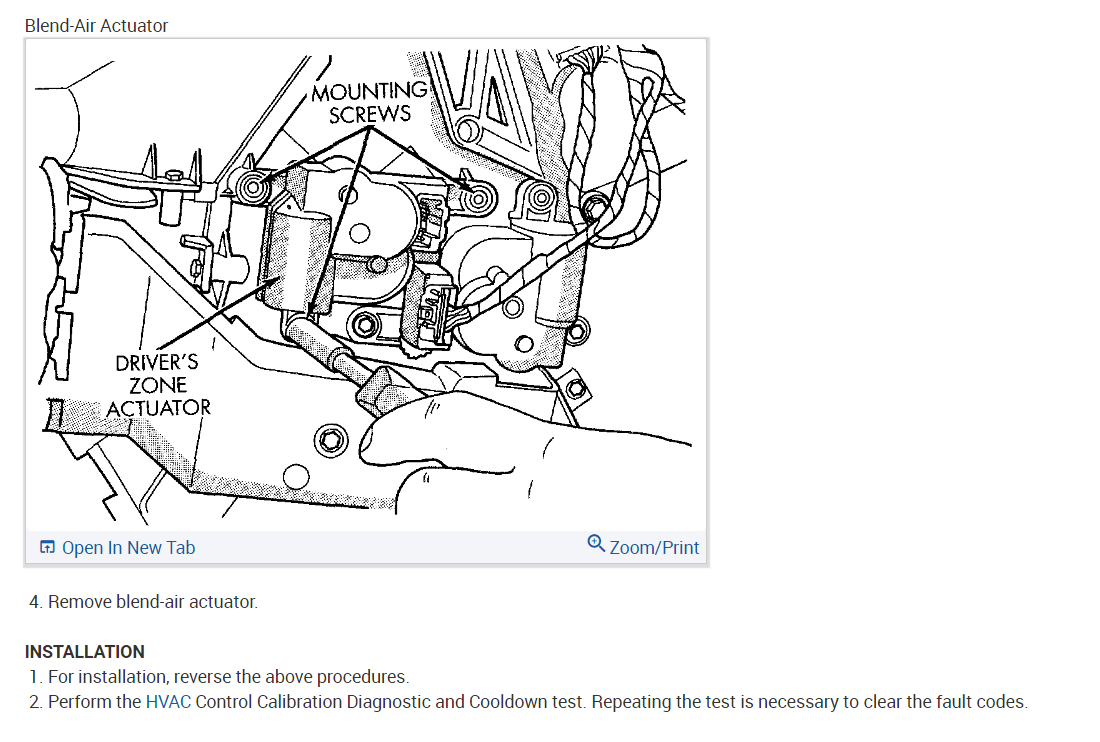 Blend-Air Actuator

MOUNTING SCREWS

DRIVER'S ZONE ACTUATOR

Open In New Tab

Zoom/Print

4. Remove blend-air actuator.

INSTALLATION
1. For installation, reverse the above procedures.
2. Perform the HVAC Control Calibration Diagnostic and Cooldown test. Repeating the test is necessary to clear the fault codes.