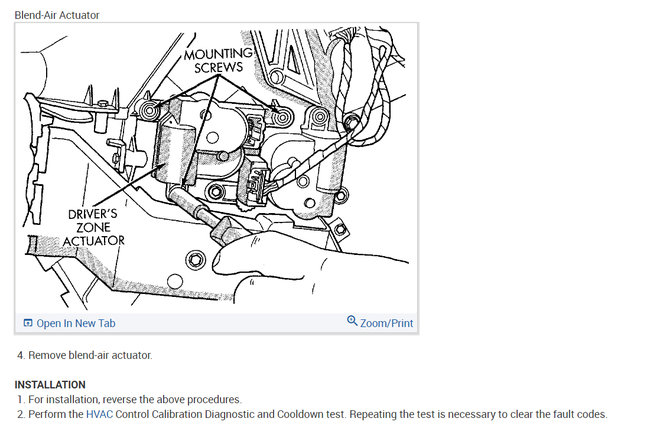 Blend-Air Actuator

MOUNTING SCREWS

DRIVER'S ZONE ACTUATOR

Open In New Tab

Zoom/Print

4. Remove blend-air actuator.

INSTALLATION

1. For installation, reverse the above procedures.
2. Perform the HVAC Control Calibration Diagnostic and Cooldown test. Repeating the test is necessary to clear the fault codes.