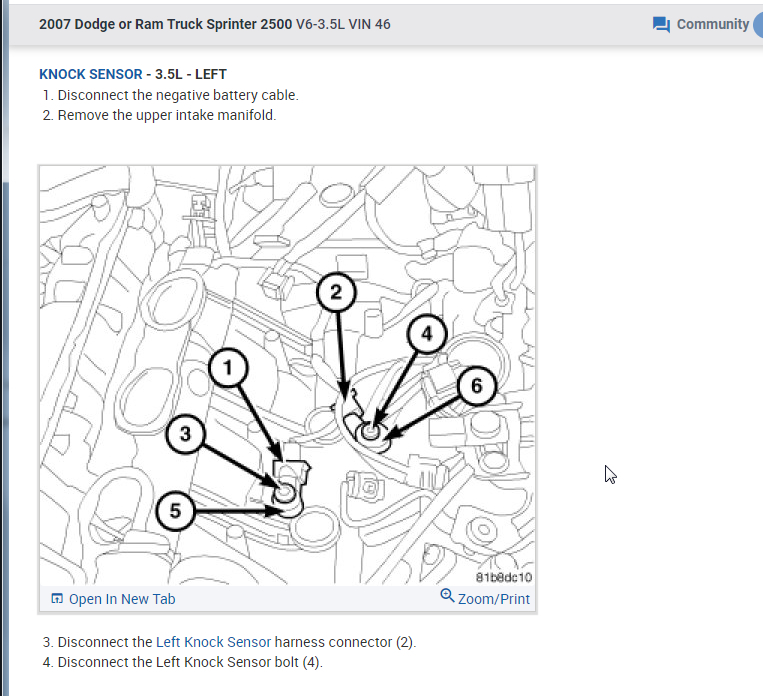 2007 Dodge or Ram Truck Sprinter 2500 V6-3.5L VIN 46

Community

KNOCK SENSOR - 3.5L - LEFT

1. Disconnect the negative battery cable.
2. Remove the upper intake manifold.

2
4
1
6
3
5
81b8dc10

Open In New Tab

Zoom/Print

3. Disconnect the Left Knock Sensor harness connector (2).
4. Disconnect the Left Knock Sensor bolt (4).