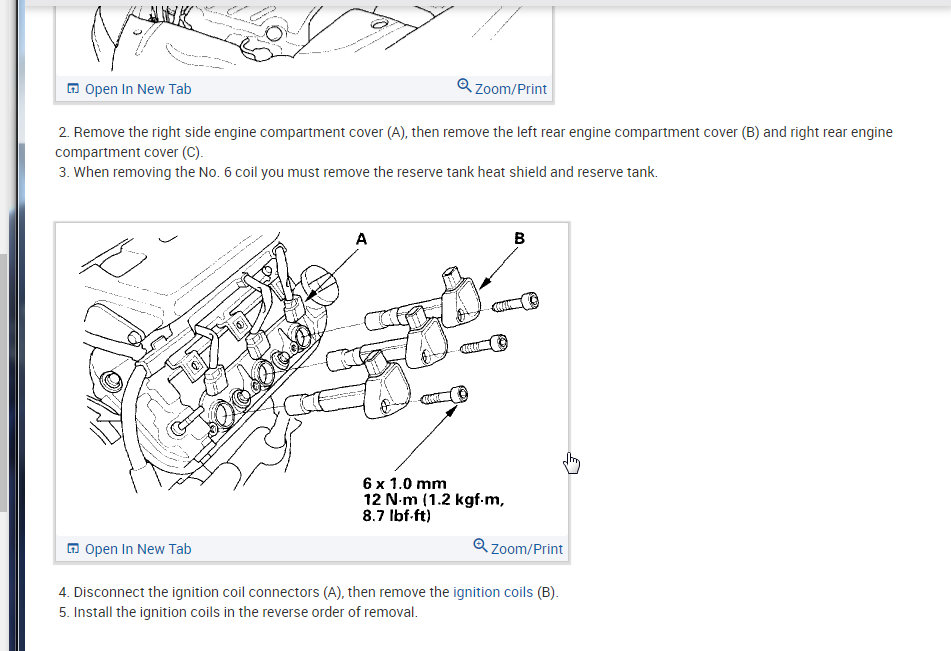 Open In New Tab
Zoom/Print

2. Remove the right side engine compartment cover (A), then remove the left rear engine compartment cover (B) and right rear engine compartment cover (C).
3. When removing the No. 6 coil you must remove the reserve tank heat shield and reserve tank.

A
B
6 x 1.0 mm
12 N·m (1.2 kgf·m, 8.7 lbf·ft)

Open In New Tab
Zoom/Print

4. Disconnect the ignition coil connectors (A), then remove the ignition coils (B).
5. Install the ignition coils in the reverse order of removal.