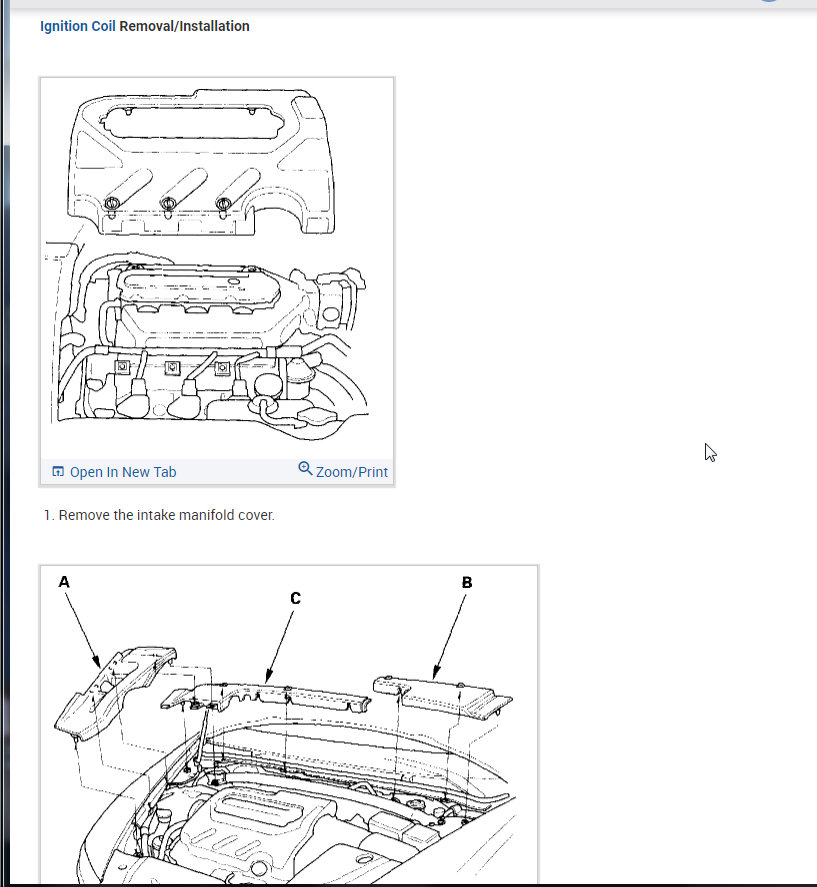 Ignition Coil Removal/Installation

Open In New Tab

Zoom/Print

1. Remove the intake manifold cover.

A

C

B