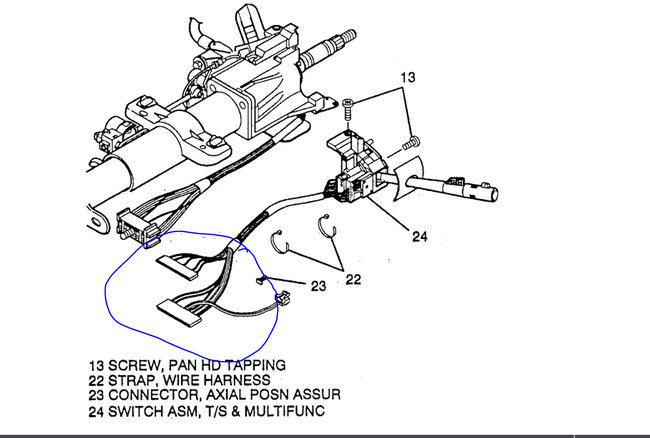 13

24

23

22

13 SCREW, PAN HD TAPPING
22 STRAP, WIRE HARNESS
23 CONNECTOR, AXIAL POSN ASSUR
24 SWITCH ASM, T/S & MULTIFUNC