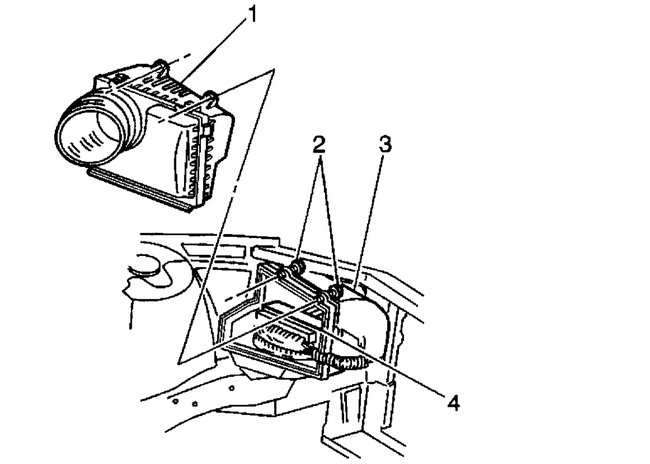 1
2
3
4