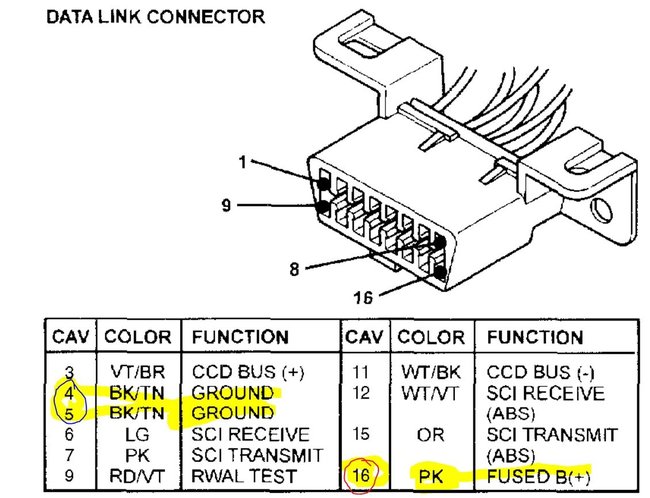 DATA LINK CONNECTOR

1
9
8
16

| CAV | COLOR | FUNCTION | CAV | COLOR | FUNCTION |
|---|---|---|---|---|---|
| 3 | VT/BR | CCD BUS (+) | 11 | WT/BK | CCD BUS (-) |
| 4 | BK/TN | GROUND | 12 | WT/VT | SCI RECEIVE (ABS) |
| 5 | BK/TN | GROUND | | | |
| 6 | LG | SCI RECEIVE | 15 | OR | SCI TRANSMIT (ABS) |
| 7 | PK | SCI TRANSMIT | | | |
| 9 | RD/VT | RWAL TEST | 16 | PK | FUSED B(+) |