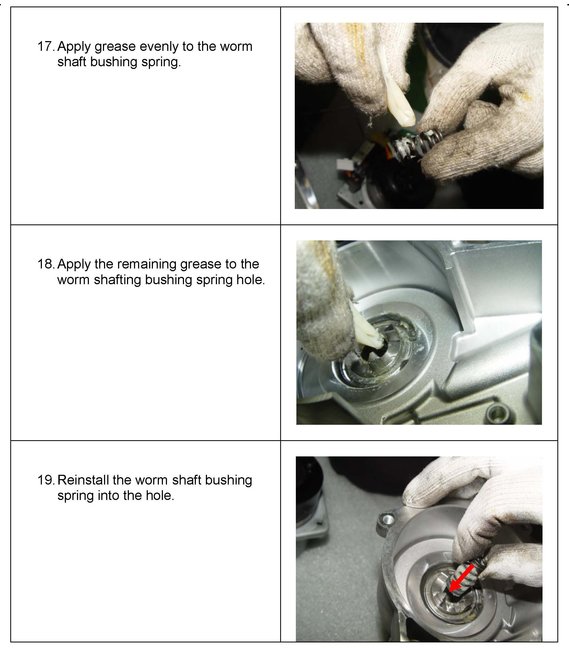 17. Apply grease evenly to the worm shaft bushing spring.

18. Apply the remaining grease to the worm shafting bushing spring hole.

19. Reinstall the worm shaft bushing spring into the hole.