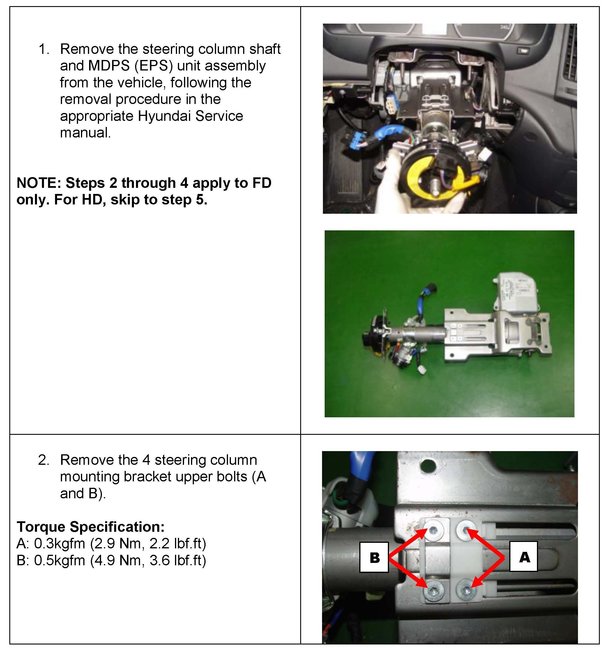 1. Remove the steering column shaft and MDPS (EPS) unit assembly from the vehicle, following the removal procedure in the appropriate Hyundai Service manual.

NOTE: Steps 2 through 4 apply to FD only. For HD, skip to step 5.

2. Remove the 4 steering column mounting bracket upper bolts (A and B).

Torque Specification:
A: 0.3kgfm (2.9 Nm, 2.2 lbf.ft)
B: 0.5kgfm (4.9 Nm, 3.6 lbf.ft)

B

A