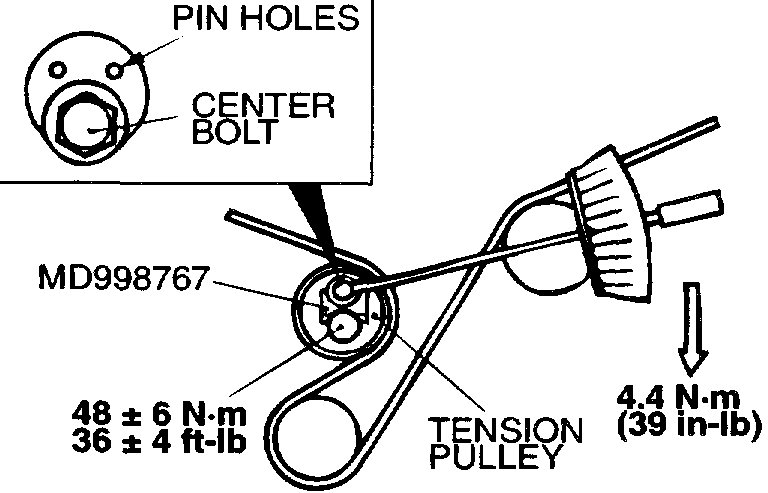 PIN HOLES
CENTER BOLT
MD998767
48 ± 6 N·m
36 ± 4 ft-lb
TENSION PULLEY
4.4 N·m
(39 in-lb)