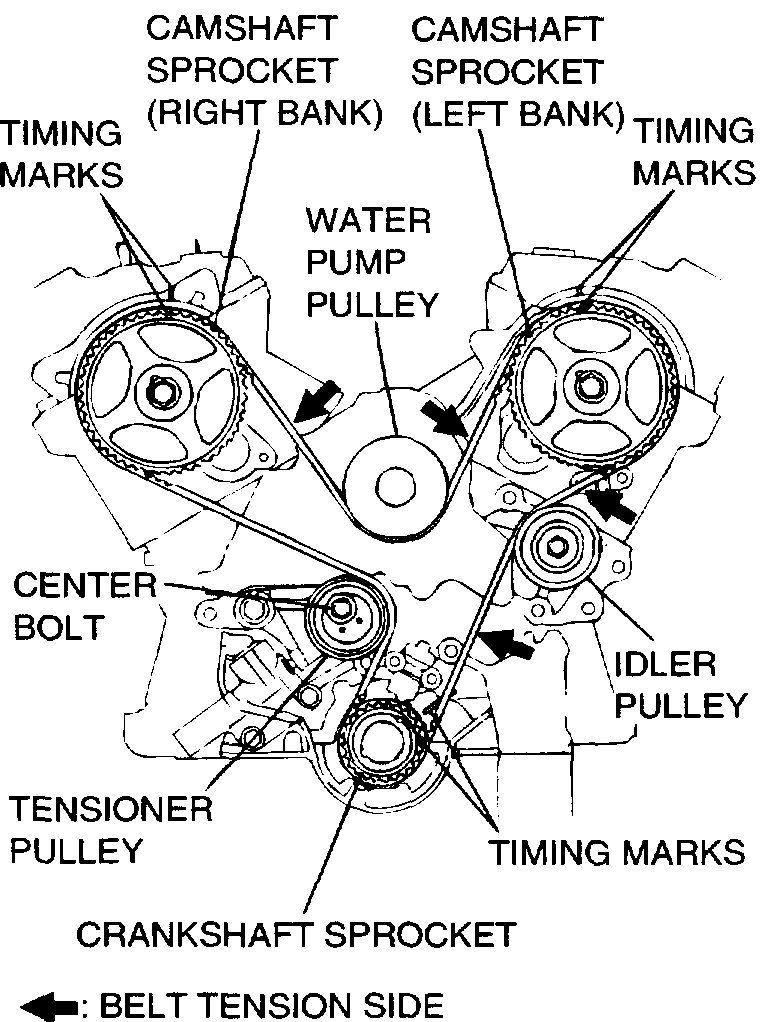 CAMSHAFT SPROCKET (RIGHT BANK)

CAMSHAFT SPROCKET (LEFT BANK)

TIMING MARKS

TIMING MARKS

WATER PUMP PULLEY

CENTER BOLT

IDLER PULLEY

TENSIONER PULLEY

TIMING MARKS

CRANKSHAFT SPROCKET

: BELT TENSION SIDE