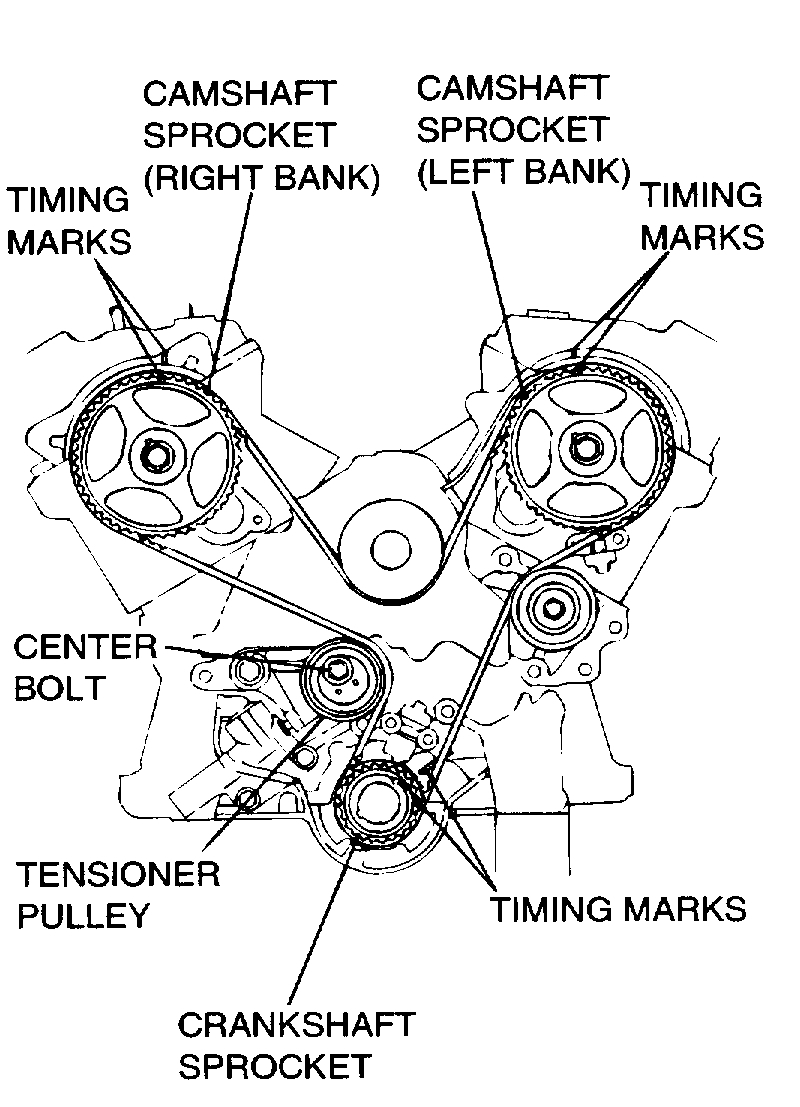 CAMSHAFT SPROCKET (RIGHT BANK)

CAMSHAFT SPROCKET (LEFT BANK)

TIMING MARKS

TIMING MARKS

CENTER BOLT

TENSIONER PULLEY

TIMING MARKS

CRANKSHAFT SPROCKET