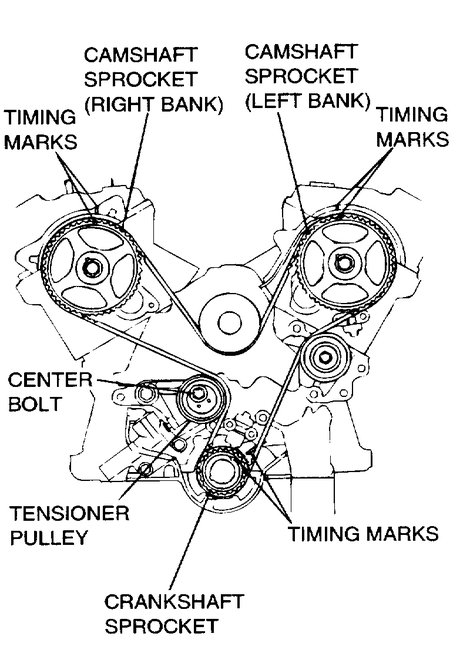 CAMSHAFT SPROCKET (RIGHT BANK)

CAMSHAFT SPROCKET (LEFT BANK)

TIMING MARKS

TIMING MARKS

CENTER BOLT

TENSIONER PULLEY

TIMING MARKS

CRANKSHAFT SPROCKET